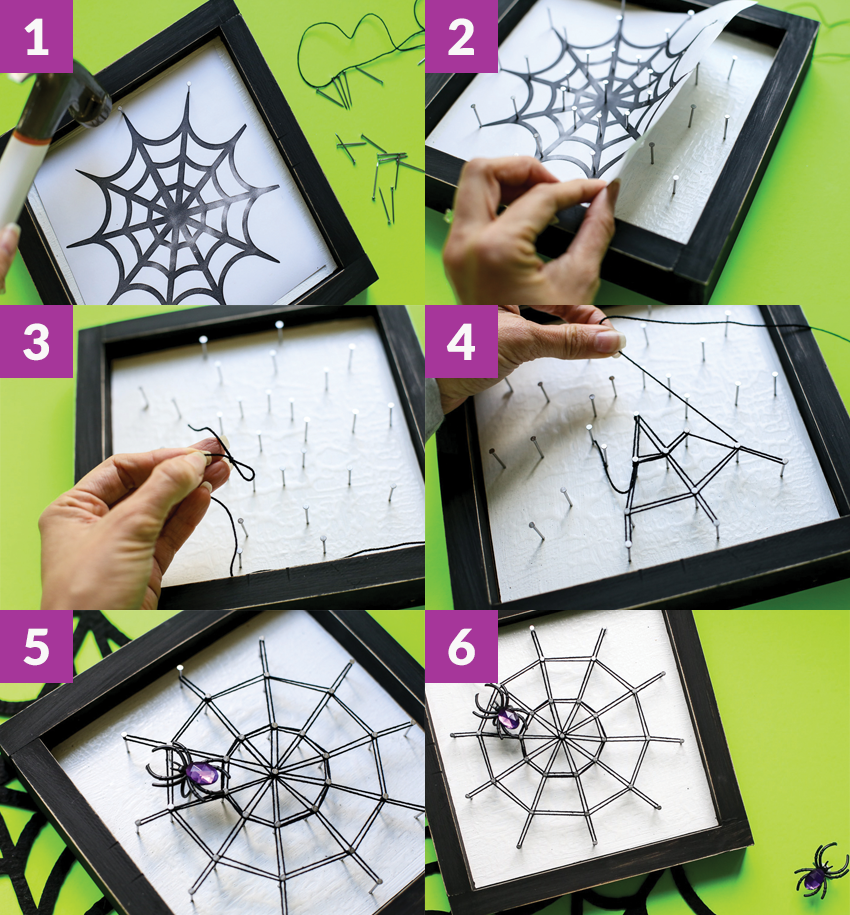 1
2
3
4
5
6