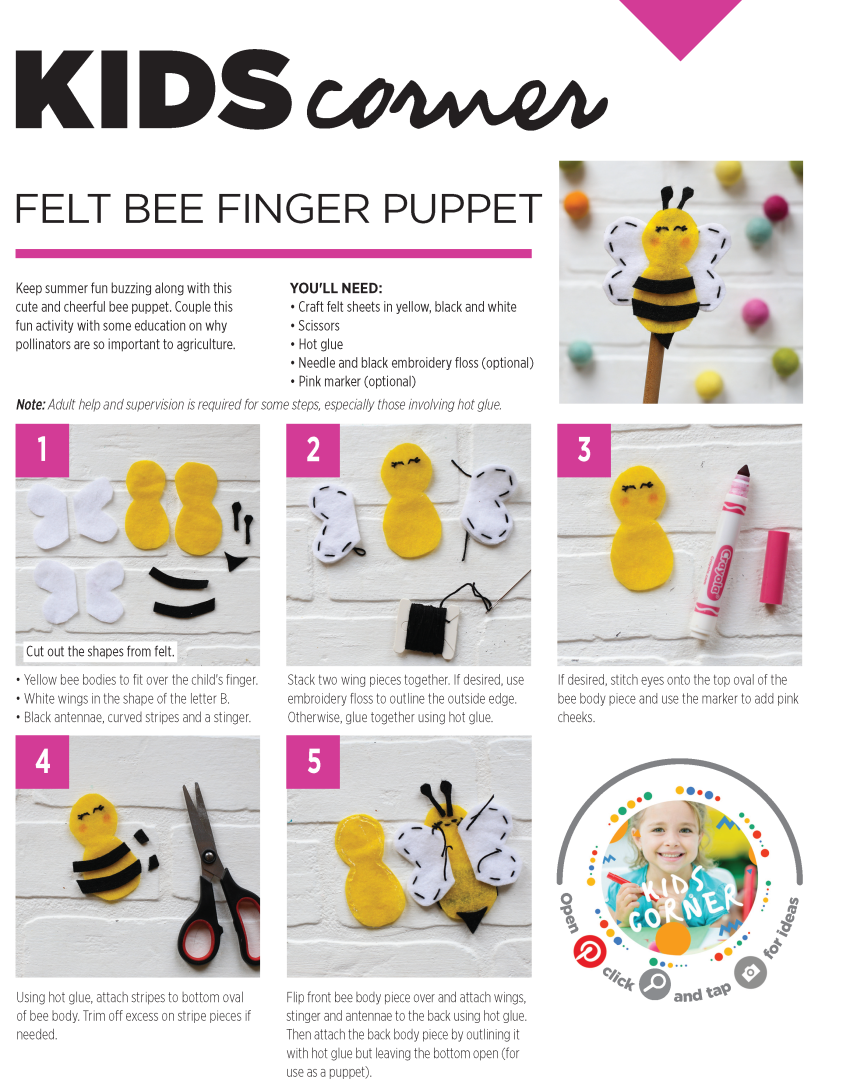 KIDS corner

FELT BEE FINGER PUPPET

Keep summer fun buzzing along with this cute and cheerful bee puppet. Couple this fun activity with some education on why pollinators are so important to agriculture.

YOU'LL NEED:
• Craft felt sheets in yellow, black and white
• Scissors
• Hot glue
• Needle and black embroidery floss (optional)
• Pink marker (optional)

Note: Adult help and supervision is required for some steps, especially those involving hot glue.

1

Cut out the shapes from felt.

• Yellow bee bodies to fit over the child's finger.
• White wings in the shape of the letter B.
• Black antennae, curved stripes and a stinger.

2

Stack two wing pieces together. If desired, use embroidery floss to outline the outside edge. Otherwise, glue together using hot glue.

3

Crayola

If desired, stitch eyes onto the top oval of the bee body piece and use the marker to add pink cheeks.

4

Using hot glue, attach stripes to bottom oval of bee body. Trim off excess on stripe pieces if needed.

5

Flip front bee body piece over and attach wings, stinger and antennae to the back using hot glue. Then attach the back body piece by outlining it with hot glue but leaving the bottom open (for use as a puppet).

KIDS CORNER

Open click and tap for ideas