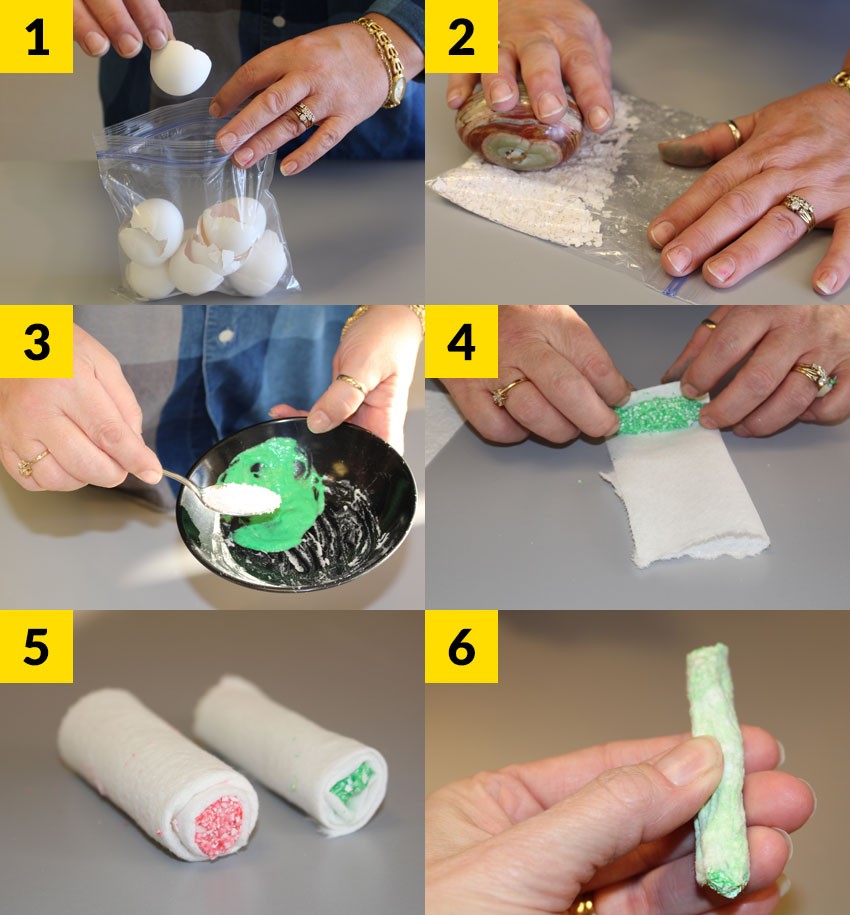 1

2

3

4

5

6